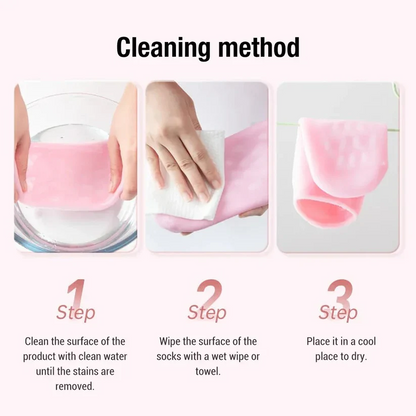 Cleaning method

1
Step
Clean the surface of the product with clean water until the stains are removed.

2
Step
Wipe the surface of the socks with a wet wipe or towel.

3
Step
Place it in a cool place to dry.